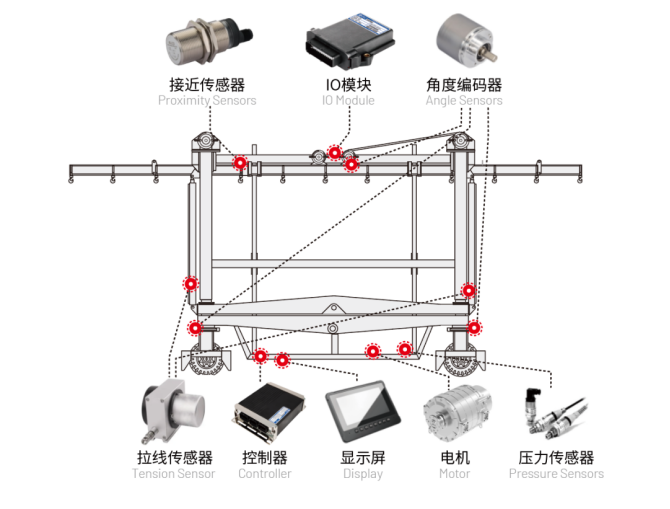 接近传感器
Proximity Sensors

IO模块
IO Module

角度编码器
Angle Sensors

拉线传感器
Tension Sensor

控制器
Controller

显示屏
Display

电机
Motor

压力传感器
Pressure Sensors